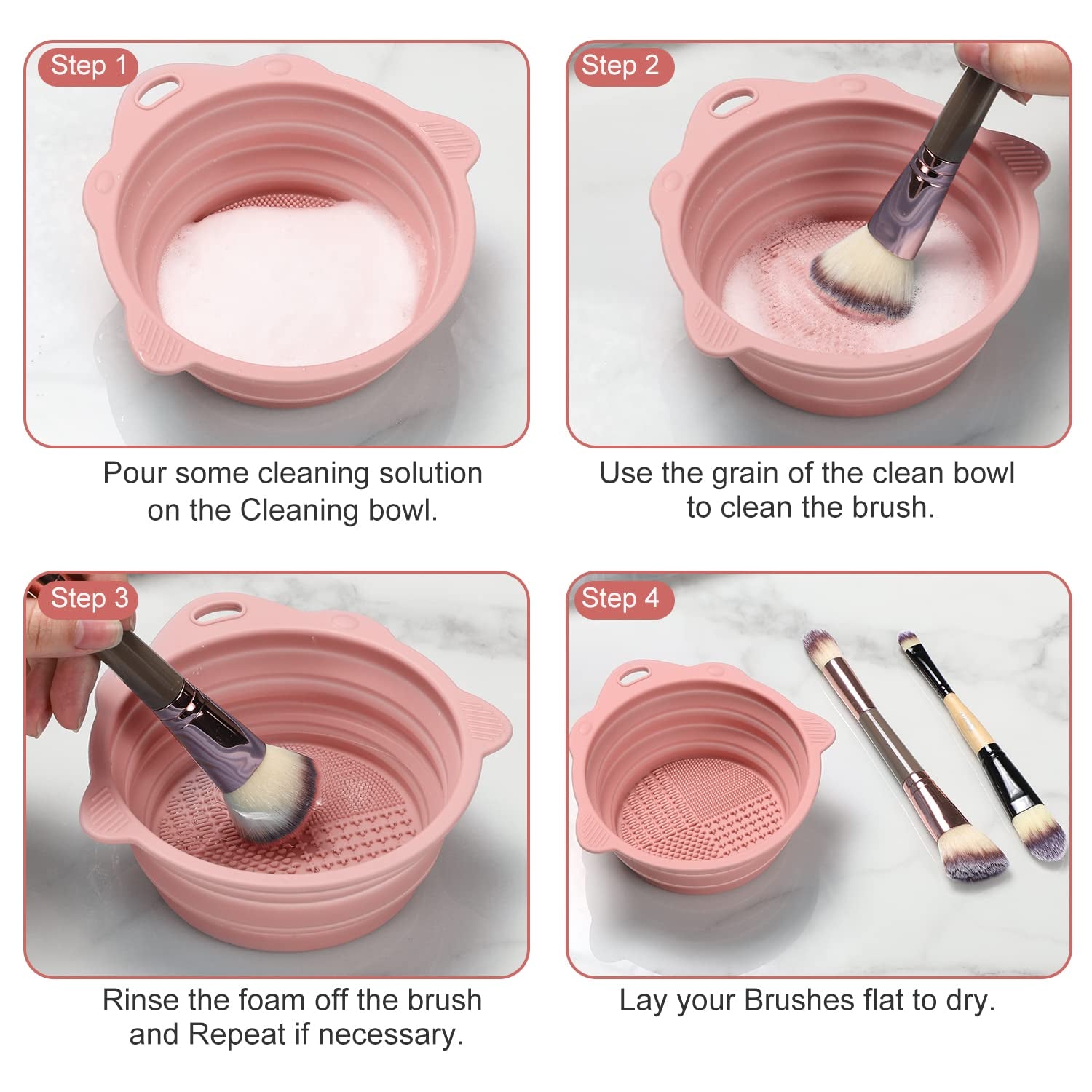 Step 1

Pour some cleaning solution on the Cleaning bowl.

Step 2

Use the grain of the clean bowl to clean the brush.

Step 3

Rinse the foam off the brush and Repeat if necessary.

Step 4

Lay your Brushes flat to dry.